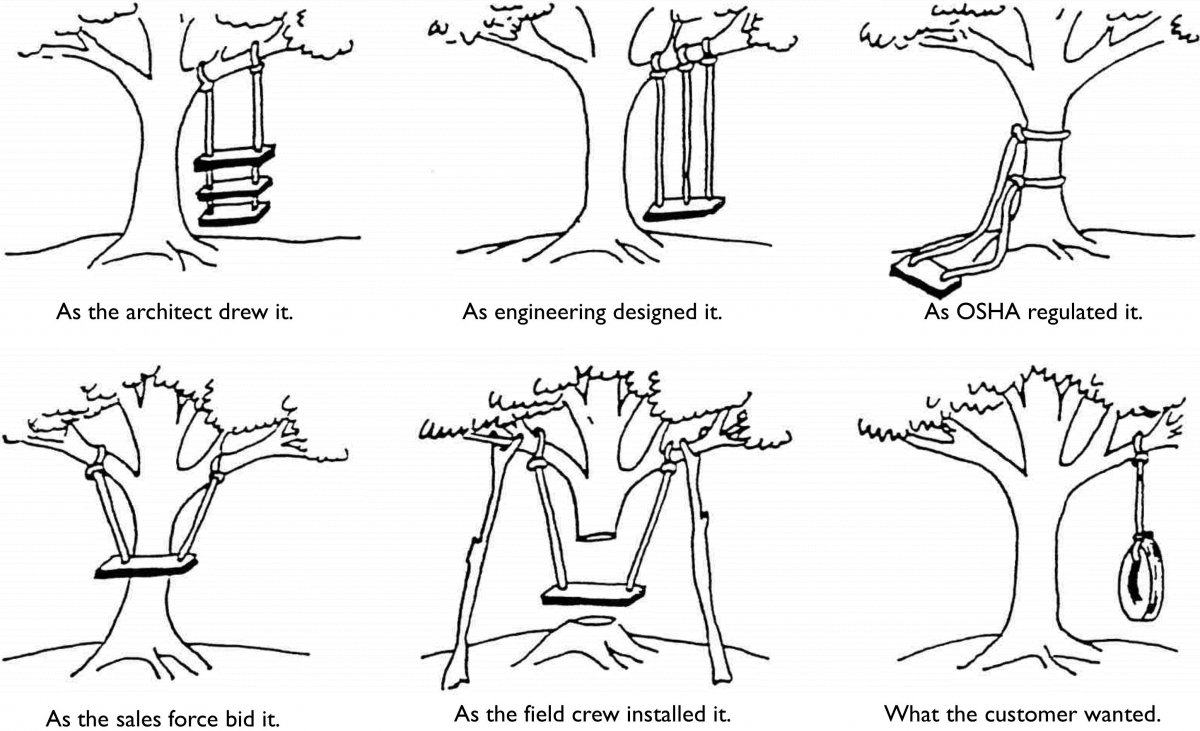 As the architect drew it.

As engineering designed it.

As OSHA regulated it.

As the sales force bid it.

As the field crew installed it.

What the customer wanted.