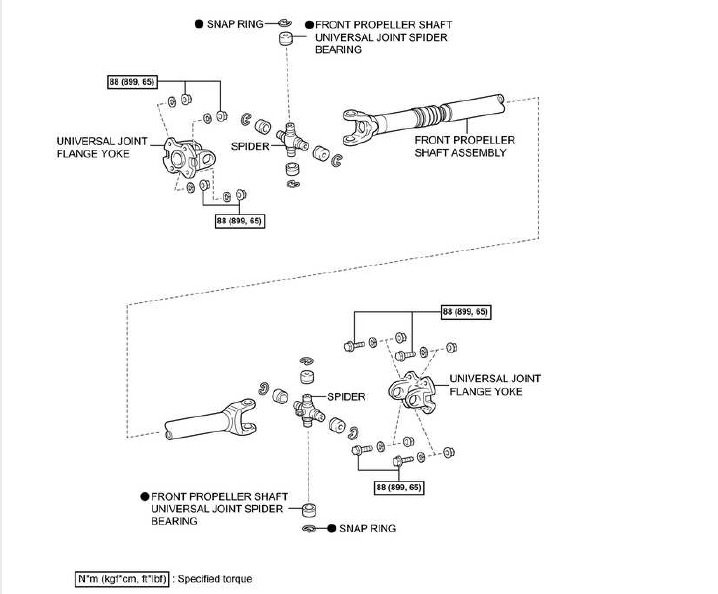 ● SNAP RING

●FRONT PROPELLER SHAFT UNIVERSAL JOINT SPIDER BEARING

88 (899, 65)

UNIVERSAL JOINT FLANGE YOKE

SPIDER

FRONT PROPELLER SHAFT ASSEMBLY

88 (899, 65)

88 (899, 65)

UNIVERSAL JOINT FLANGE YOKE

SPIDER

88 (899, 65)

●FRONT PROPELLER SHAFT UNIVERSAL JOINT SPIDER BEARING

● SNAP RING

N*m (kgf*cm, ft*lbf) : Specified torque