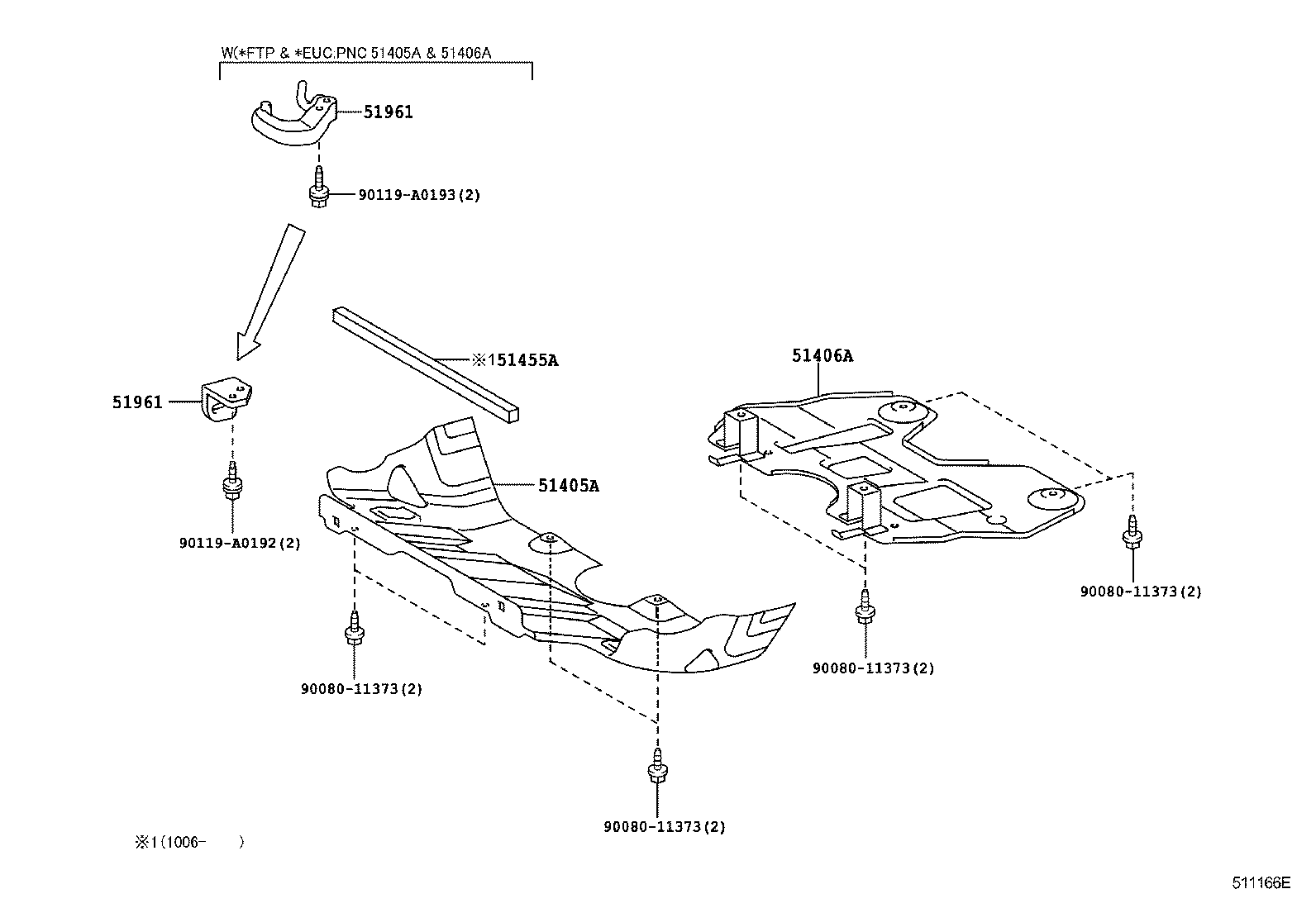 W(*FTP & *EUC:PNC 51405A & 51406A

51961

90119-A0193(2)

※151455A

51406A

51961

51405A

90119-A0192(2)

90080-11373(2)

90080-11373(2)

90080-11373(2)

90080-11373(2)

※1(1006-    )

511166E