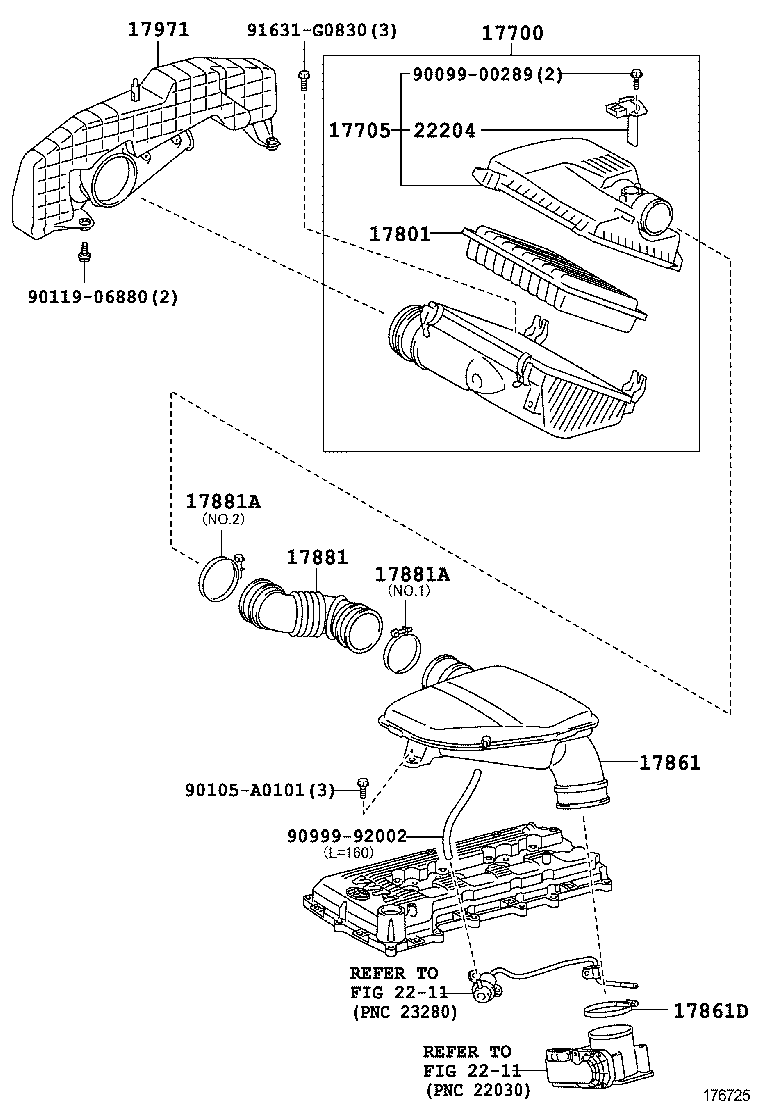 17971
91631-G0830(3)
17700
90099-00289(2)
17705
22204
17801
90119-06880(2)
17881A
(NO.2)
17881
17881A
(NO.1)
17861
90105-A0101(3)
90999-92002
(L=160)
REFER TO
FIG 22-11
(PNC 23280)
17861D
REFER TO
FIG 22-11
(PNC 22030)
176725